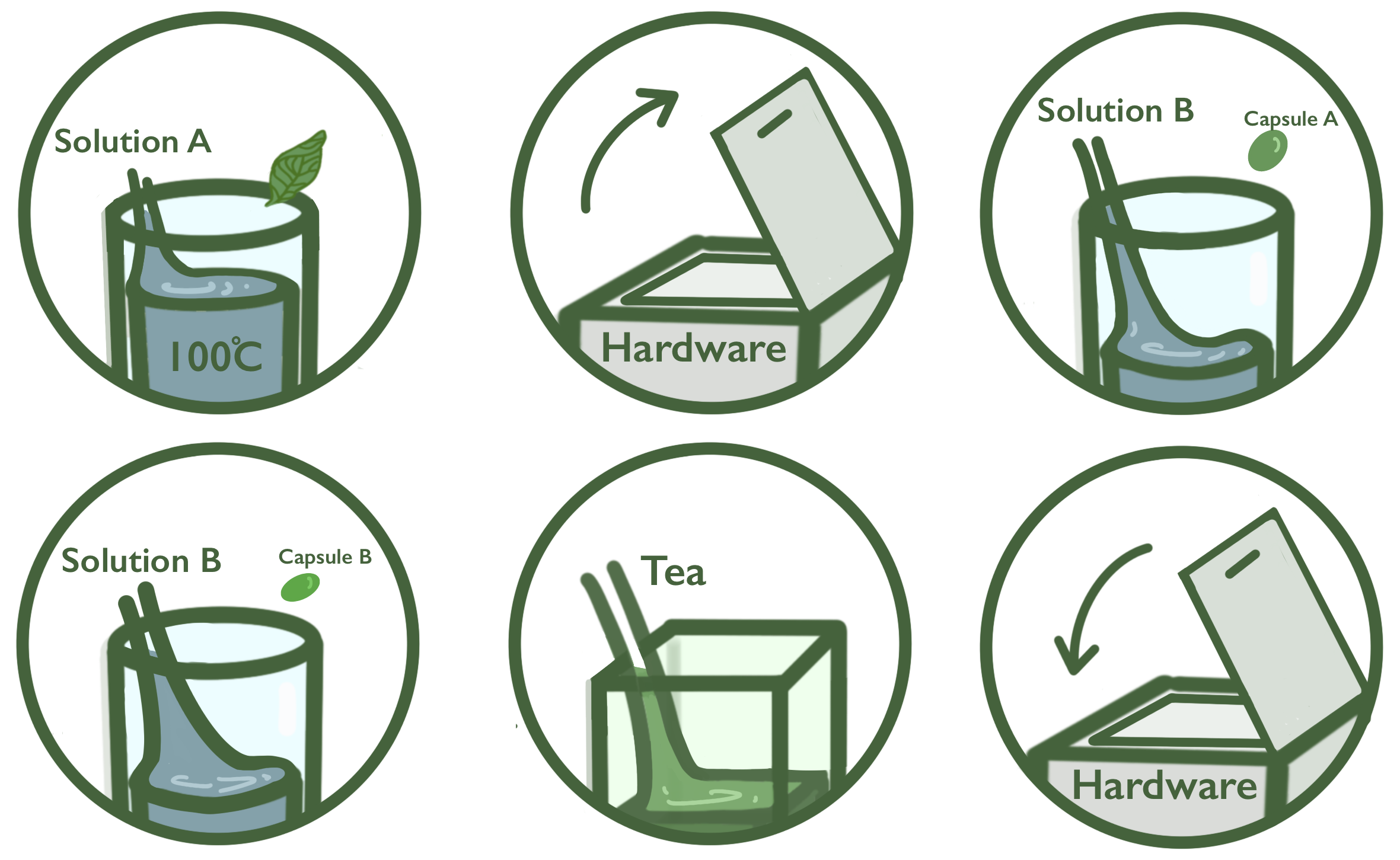 Solution A

100℃

Hardware

Solution B

Capsule A

Solution B

Capsule B

Tea

Hardware