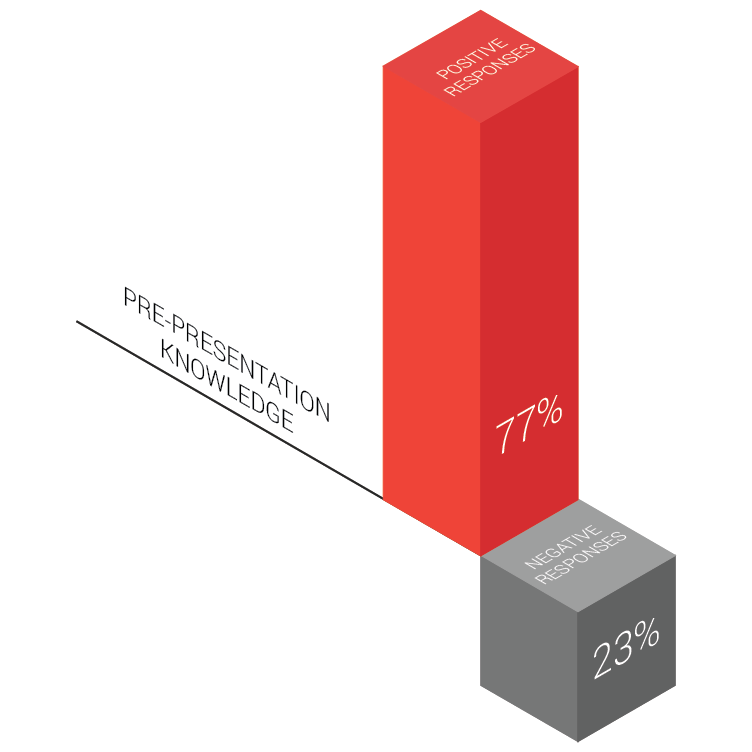 POSITIVE RESPONSES

PRE-PRESENTATION KNOWLEDGE

77%

NEGATIVE RESPONSES

23%