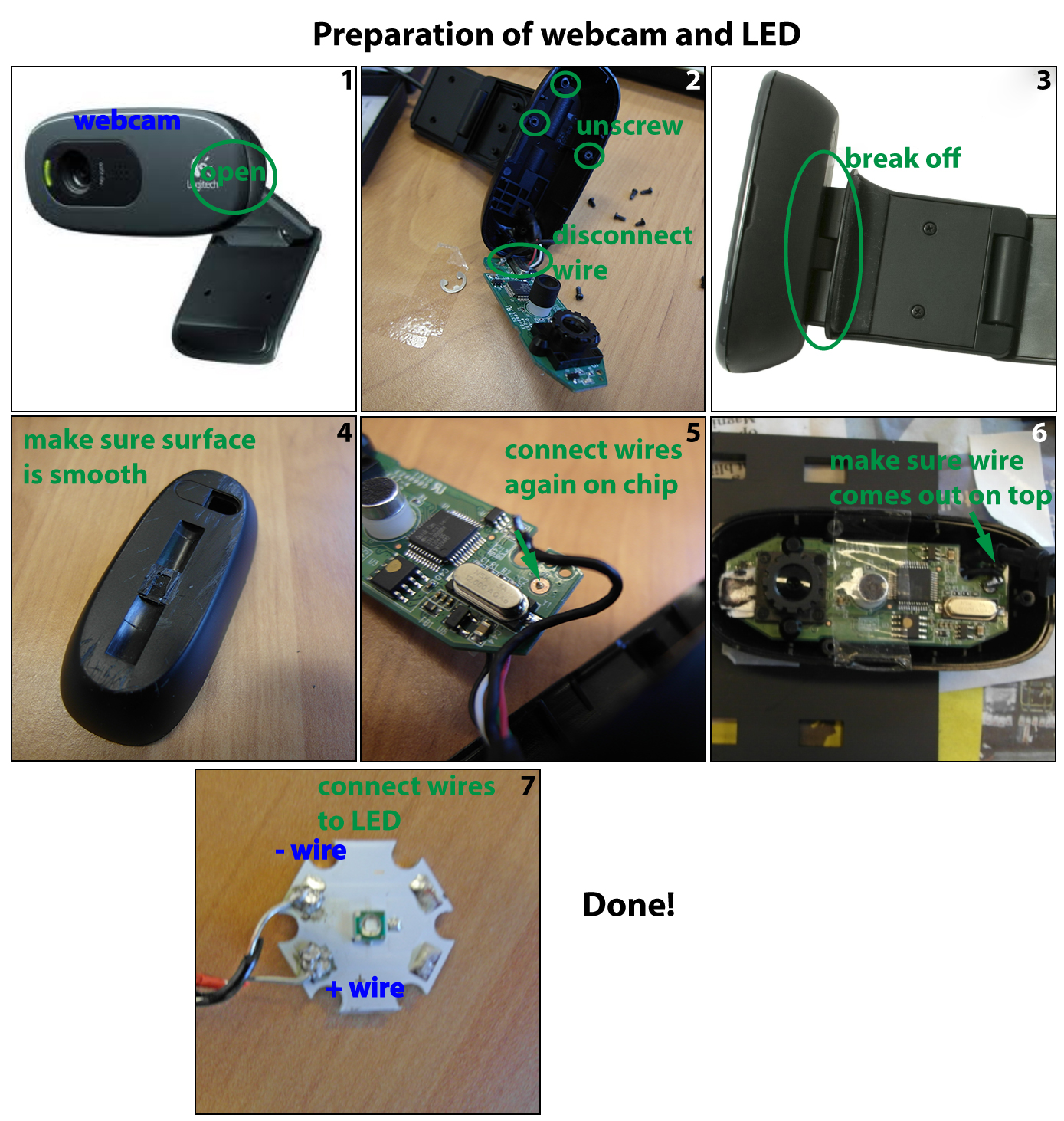 Preparation of webcam and LED

1
webcam
open
Logitech

2
unscrew
disconnect wire

3
break off

4
make sure surface is smooth

5
connect wires again on chip

6
make sure wire comes out on top

7
connect wires to LED
- wire
+ wire

Done!